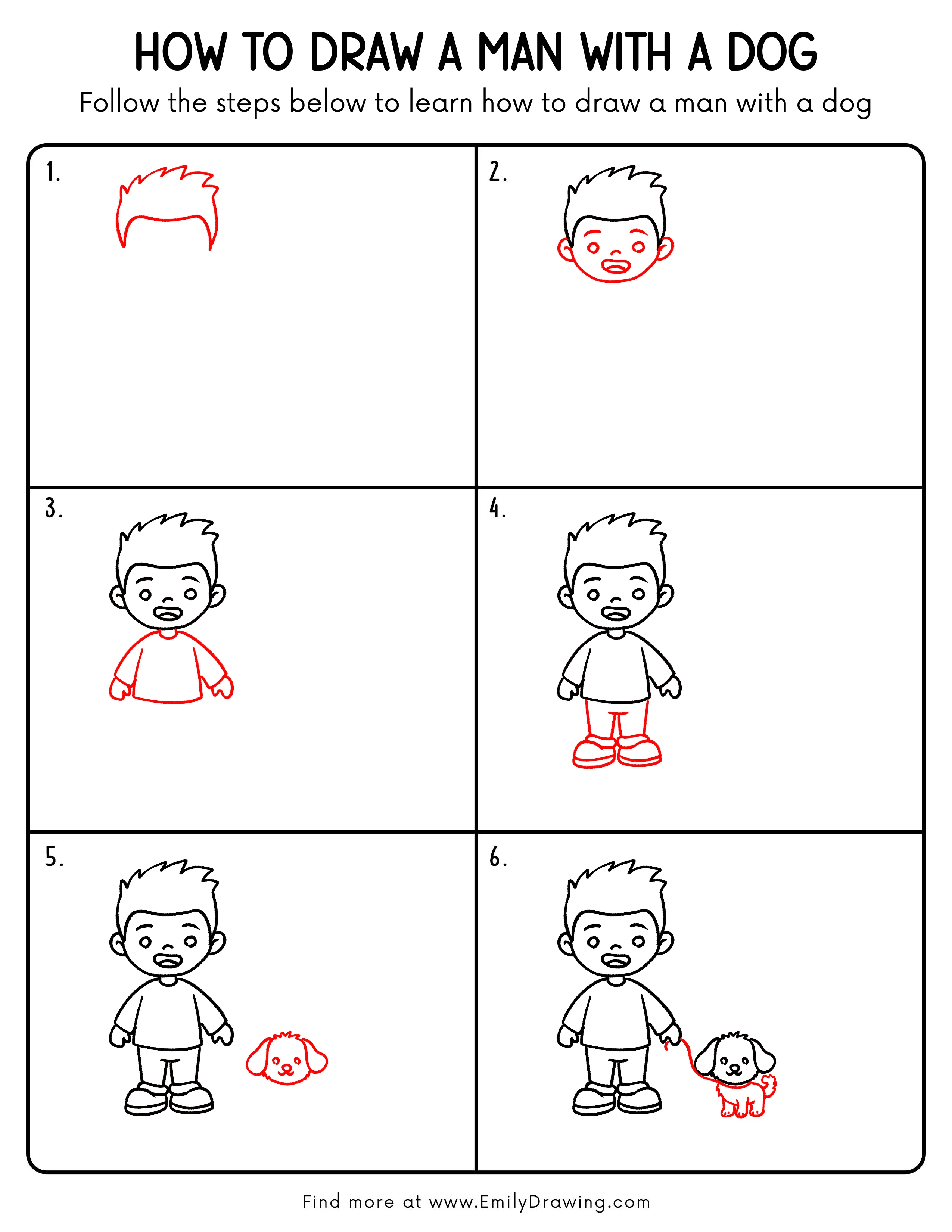 HOW TO DRAW A MAN WITH A DOG

Follow the steps below to learn how to draw a man with a dog

1.

2.

3.

4.

5.

6.

Find more at www.EmilyDrawing.com